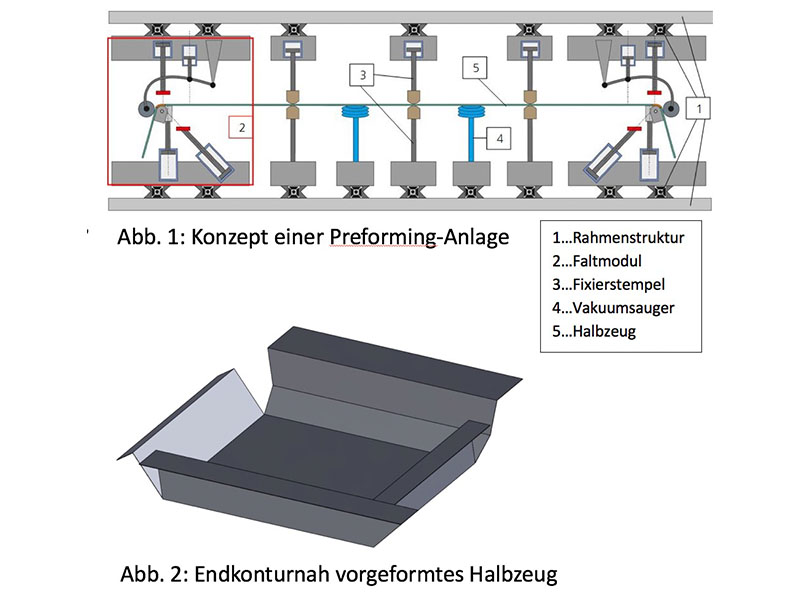 3

5

2

4

1

Abb. 1: Konzept einer Preforming-Anlage

1...Rahmenstruktur
2...Faltmodul
3...Fixierstempel
4...Vakuumsauger
5...Halbzeug

Abb. 2: Endkonturnah vorgeformtes Halbzeug